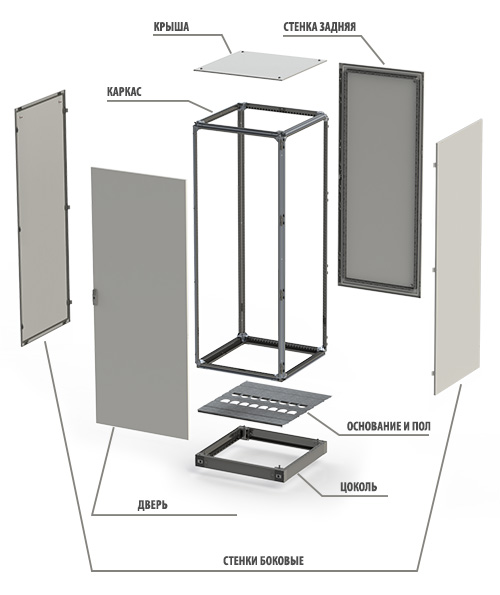 КРЫША
СТЕНКА ЗАДНЯЯ
КАРКАС
ОСНОВАНИЕ И ПОЛ
ЦОКОЛЬ
ДВЕРЬ
СТЕНКИ БОКОВЫЕ